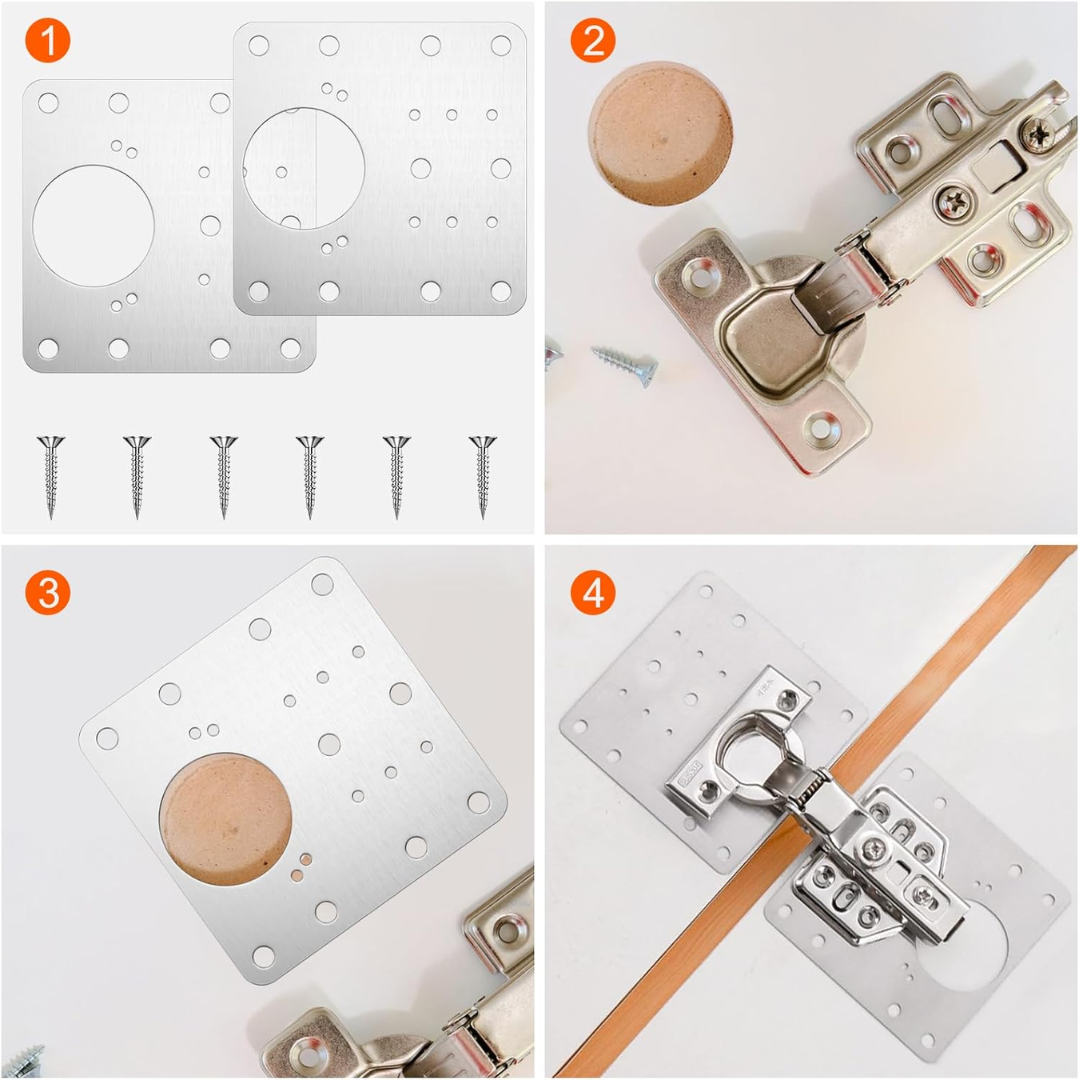 1

2

3

4